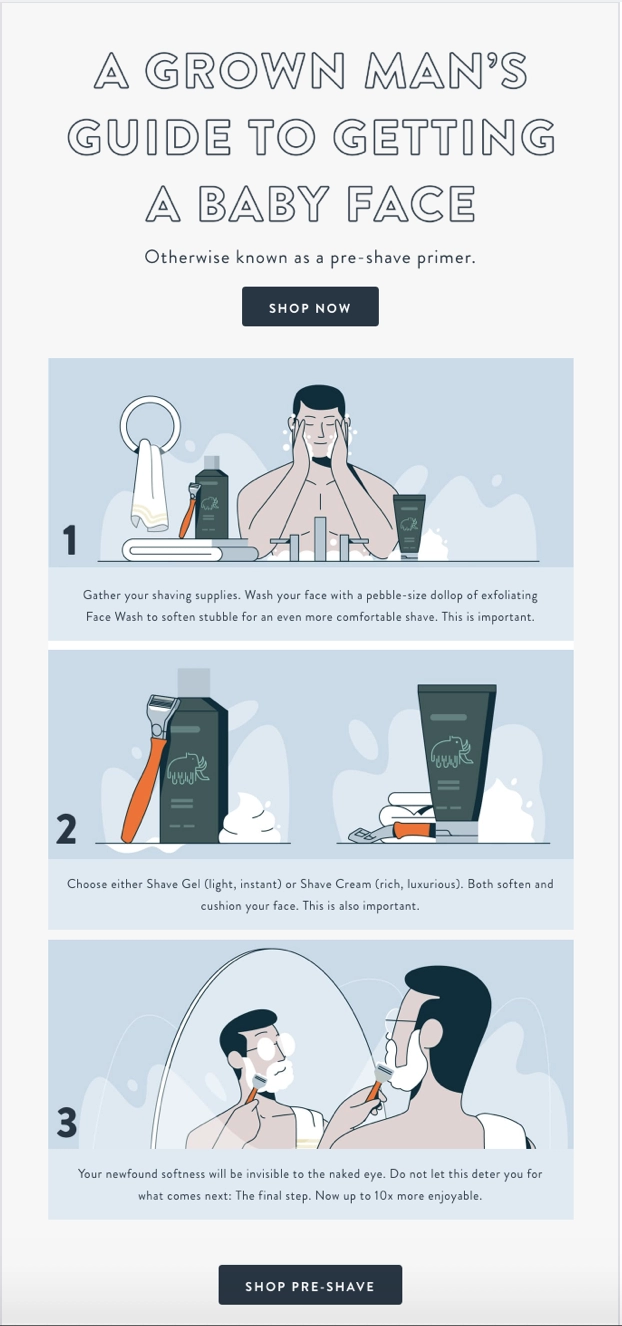 A GROWN MAN'S GUIDE TO GETTING A BABY FACE

Otherwise known as a pre-shave primer.

SHOP NOW

1

Gather your shaving supplies. Wash your face with a pebble-size dollop of exfoliating Face Wash to soften stubble for an even more comfortable shave. This is important.

2

Choose either Shave Gel (light, instant) or Shave Cream (rich, luxurious). Both soften and cushion your face. This is also important.

3

Your newfound softness will be invisible to the naked eye. Do not let this deter you for what comes next: The final step. Now up to 10x more enjoyable.

SHOP PRE-SHAVE