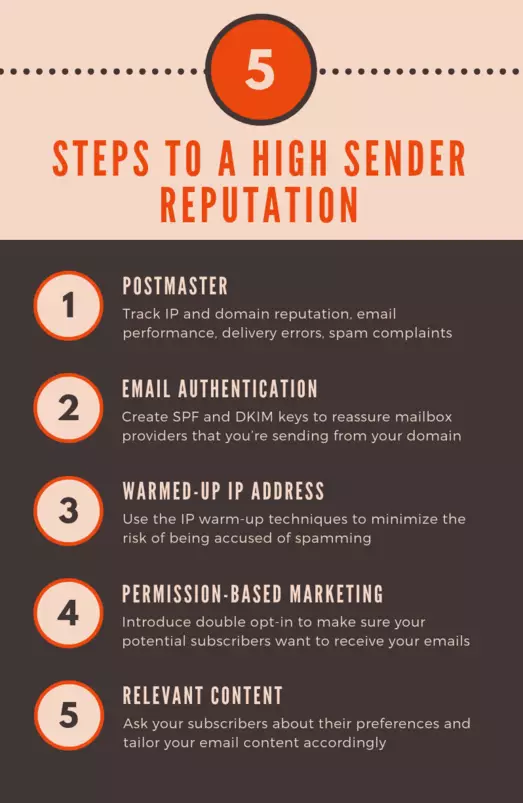 5

STEPS TO A HIGH SENDER REPUTATION

1
POSTMASTER
Track IP and domain reputation, email performance, delivery errors, spam complaints

2
EMAIL AUTHENTICATION
Create SPF and DKIM keys to reassure mailbox providers that you're sending from your domain

3
WARMED-UP IP ADDRESS
Use the IP warm-up techniques to minimize the risk of being accused of spamming

4
PERMISSION-BASED MARKETING
Introduce double opt-in to make sure your potential subscribers want to receive your emails

5
RELEVANT CONTENT
Ask your subscribers about their preferences and tailor your email content accordingly