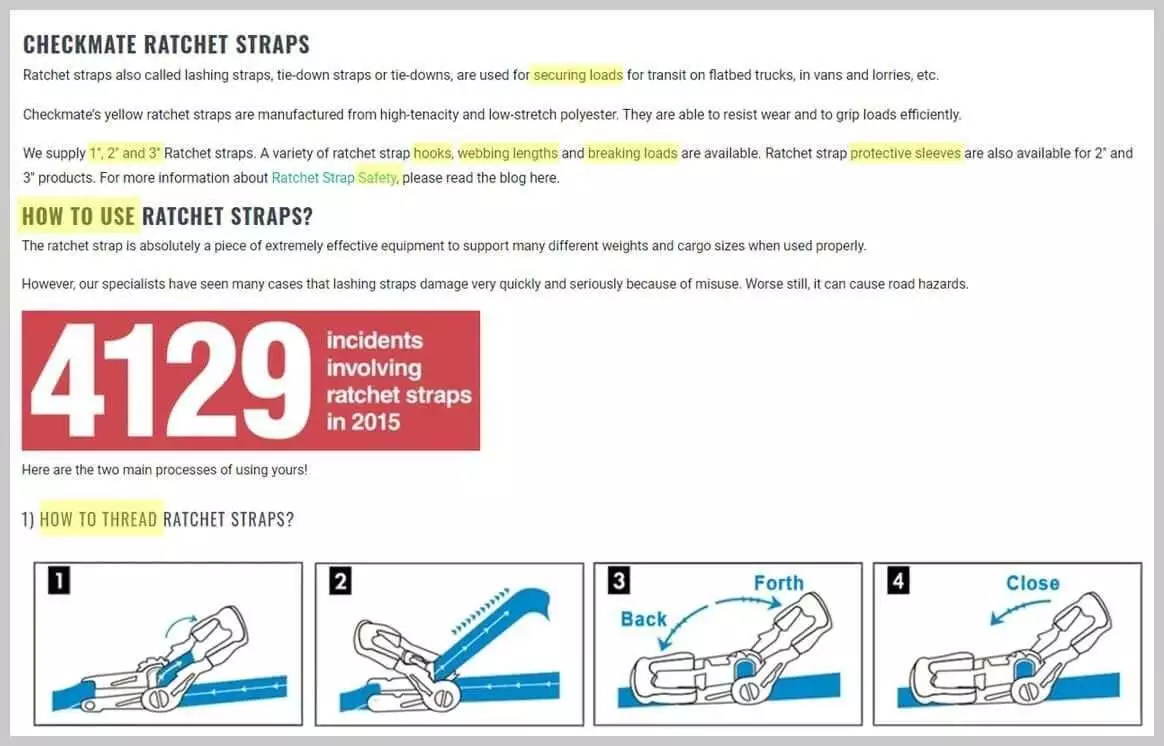 CHECKMATE RATCHET STRAPS

Ratchet straps also called lashing straps, tie-down straps or tie-downs, are used for securing loads for transit on flatbed trucks, in vans and lorries, etc.

Checkmate's yellow ratchet straps are manufactured from high-tenacity and low-stretch polyester. They are able to resist wear and to grip loads efficiently.

We supply 1", 2" and 3" Ratchet straps. A variety of ratchet strap hooks, webbing lengths and breaking loads are available. Ratchet strap protective sleeves are also available for 2" and 3" products. For more information about Ratchet Strap Safety, please read the blog here.

HOW TO USE RATCHET STRAPS?

The ratchet strap is absolutely a piece of extremely effective equipment to support many different weights and cargo sizes when used properly.

However, our specialists have seen many cases that lashing straps damage very quickly and seriously because of misuse. Worse still, it can cause road hazards.

4129 incidents involving ratchet straps in 2015

Here are the two main processes of using yours!

1) HOW TO THREAD RATCHET STRAPS?

1

2

3 Back Forth

4 Close