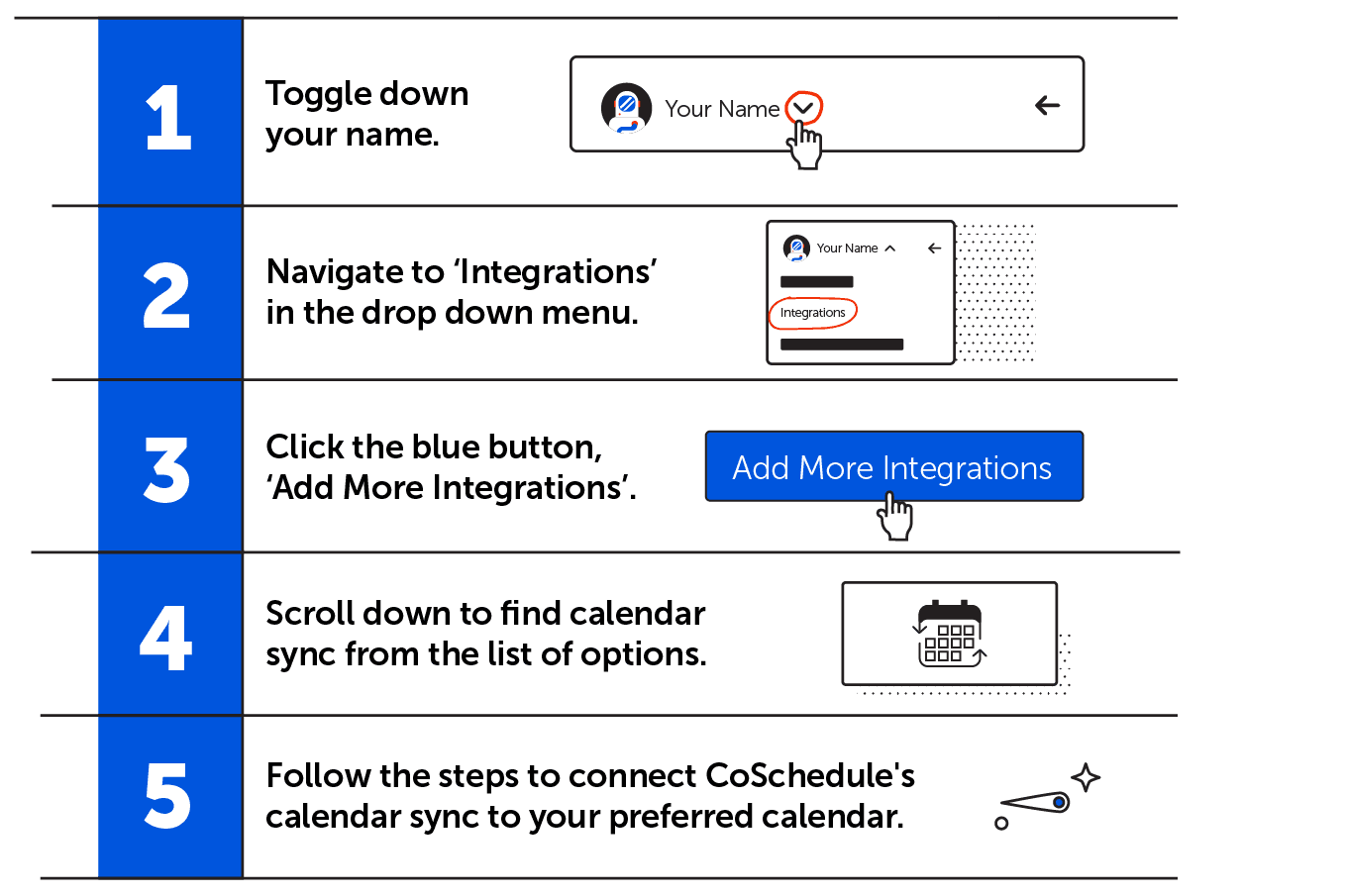 1

Toggle down your name.

Your Name

2

Navigate to ‘Integrations’ in the drop down menu.

Your Name

Integrations

3

Click the blue button, ‘Add More Integrations’.

Add More Integrations

4

Scroll down to find calendar sync from the list of options.

5

Follow the steps to connect CoSchedule's calendar sync to your preferred calendar.