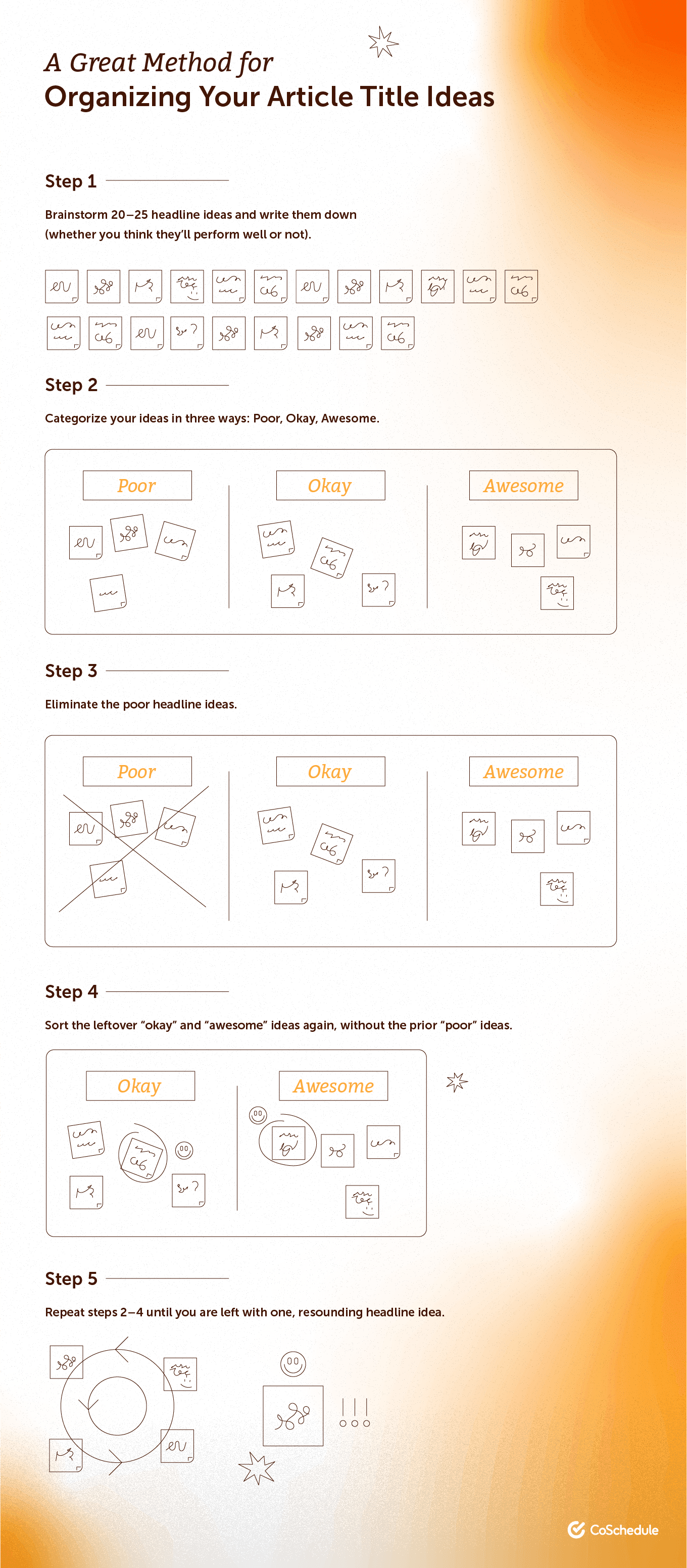 A Great Method for
Organizing Your Article Title Ideas

Step 1

Brainstorm 20–25 headline ideas and write them down (whether you think they'll perform well or not).

Step 2

Categorize your ideas in three ways: Poor, Okay, Awesome.

Poor

Okay

Awesome

Step 3

Eliminate the poor headline ideas.

Poor

Okay

Awesome

Step 4

Sort the leftover "okay" and "awesome" ideas again, without the prior "poor" ideas.

Okay

Awesome

Step 5

Repeat steps 2–4 until you are left with one, resounding headline idea.

CoSchedule