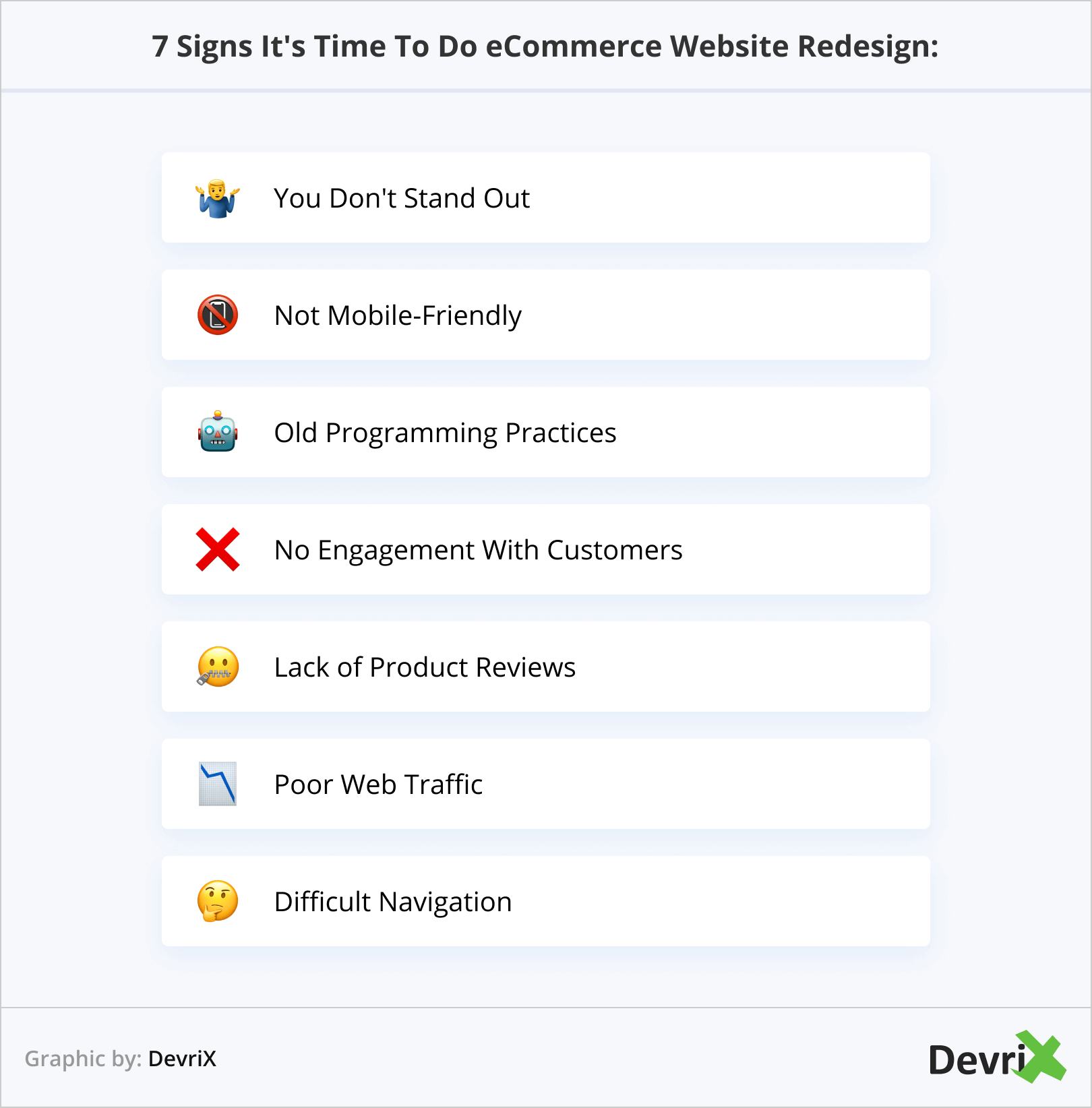 7 Signs It's Time To Do eCommerce Website Redesign:

You Don't Stand Out

Not Mobile-Friendly

Old Programming Practices

No Engagement With Customers

Lack of Product Reviews

Poor Web Traffic

Difficult Navigation

Graphic by: DevriX

DevriX