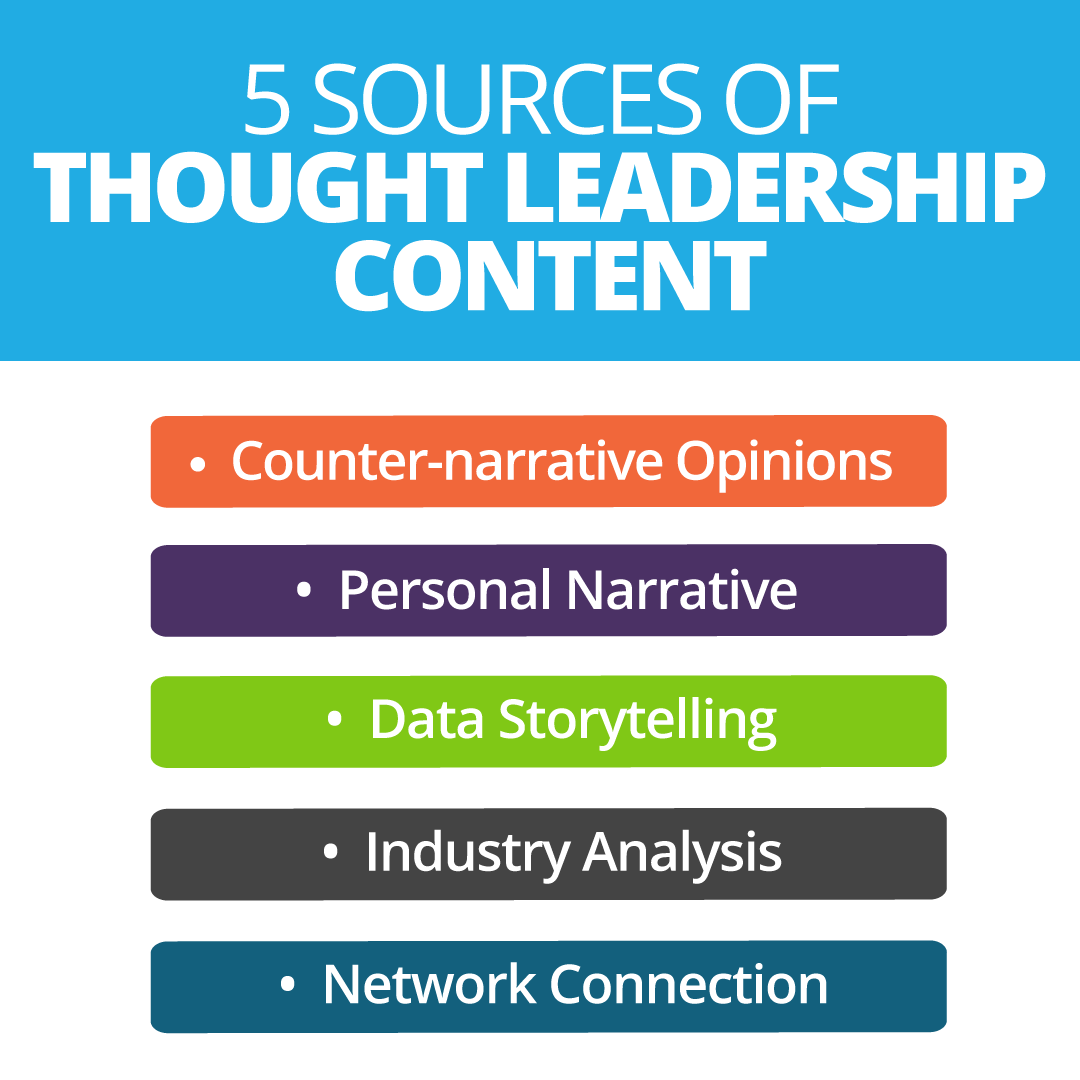 5 SOURCES OF
THOUGHT LEADERSHIP
CONTENT

• Counter-narrative Opinions

• Personal Narrative

• Data Storytelling

• Industry Analysis

• Network Connection