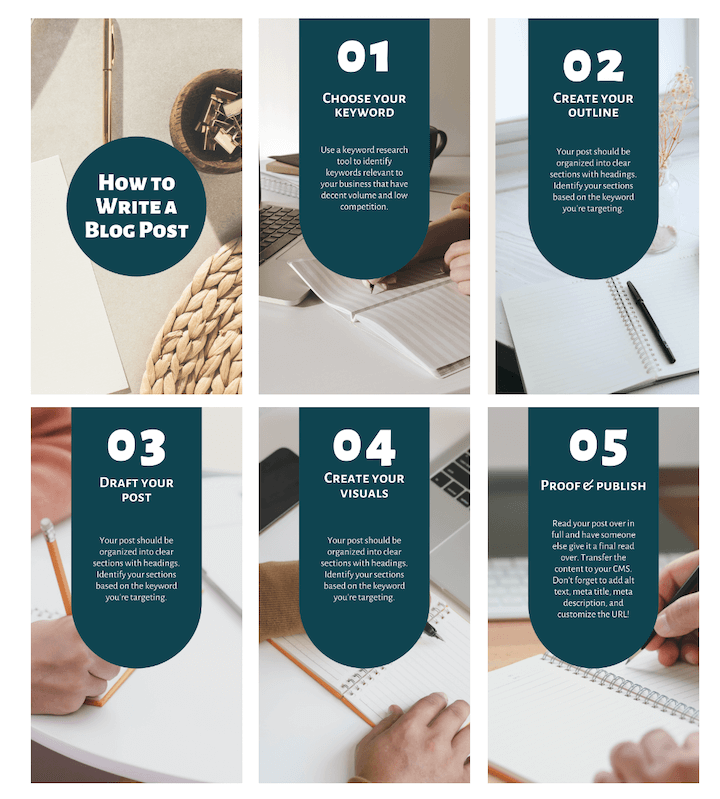 How to Write a Blog Post

01

Choose your keyword

Use a keyword research tool to identify keywords relevant to your business that have decent volume and low competition.

02

Create your outline

Your post should be organized into clear sections with headings. Identify your sections based on the keyword you're targeting.

03

Draft your post

Your post should be organized into clear sections with headings. Identify your sections based on the keyword you're targeting.

04

Create your visuals

Your post should be organized into clear sections with headings. Identify your sections based on the keyword you're targeting.

05

Proof & publish

Read your post over in full and have someone else give it a final read over. Transfer the content to your CMS. Don't forget to add alt text, meta title, meta description, and customize the URL!