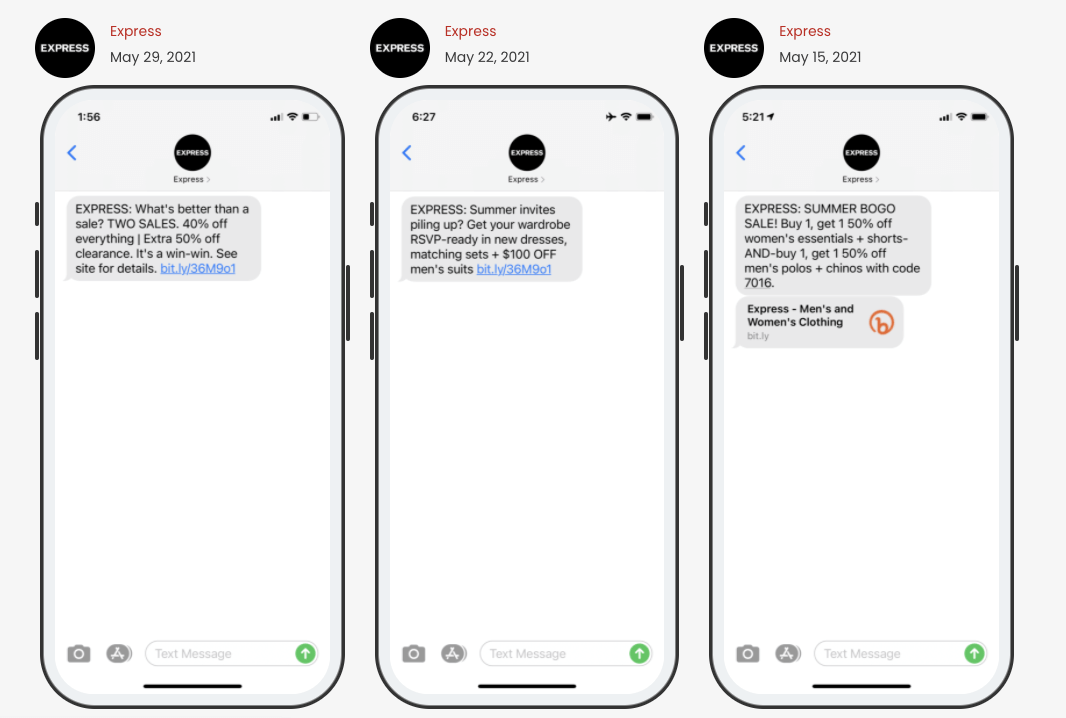 EXPRESS
Express
May 29, 2021

1:56

EXPRESS
Express >

EXPRESS: What's better than a sale? TWO SALES. 40% off everything | Extra 50% off clearance. It's a win-win. See site for details. bit.ly/36M9o1

Text Message

EXPRESS
Express
May 22, 2021

6:27

EXPRESS
Express >

EXPRESS: Summer invites piling up? Get your wardrobe RSVP-ready in new dresses, matching sets + $100 OFF men's suits bit.ly/36M9o1

Text Message

EXPRESS
Express
May 15, 2021

5:21

EXPRESS
Express >

EXPRESS: SUMMER BOGO SALE! Buy 1, get 1 50% off women's essentials + shorts-AND-buy 1, get 1 50% off men's polos + chinos with code 7016.

Express - Men's and Women's Clothing
bit.ly

Text Message