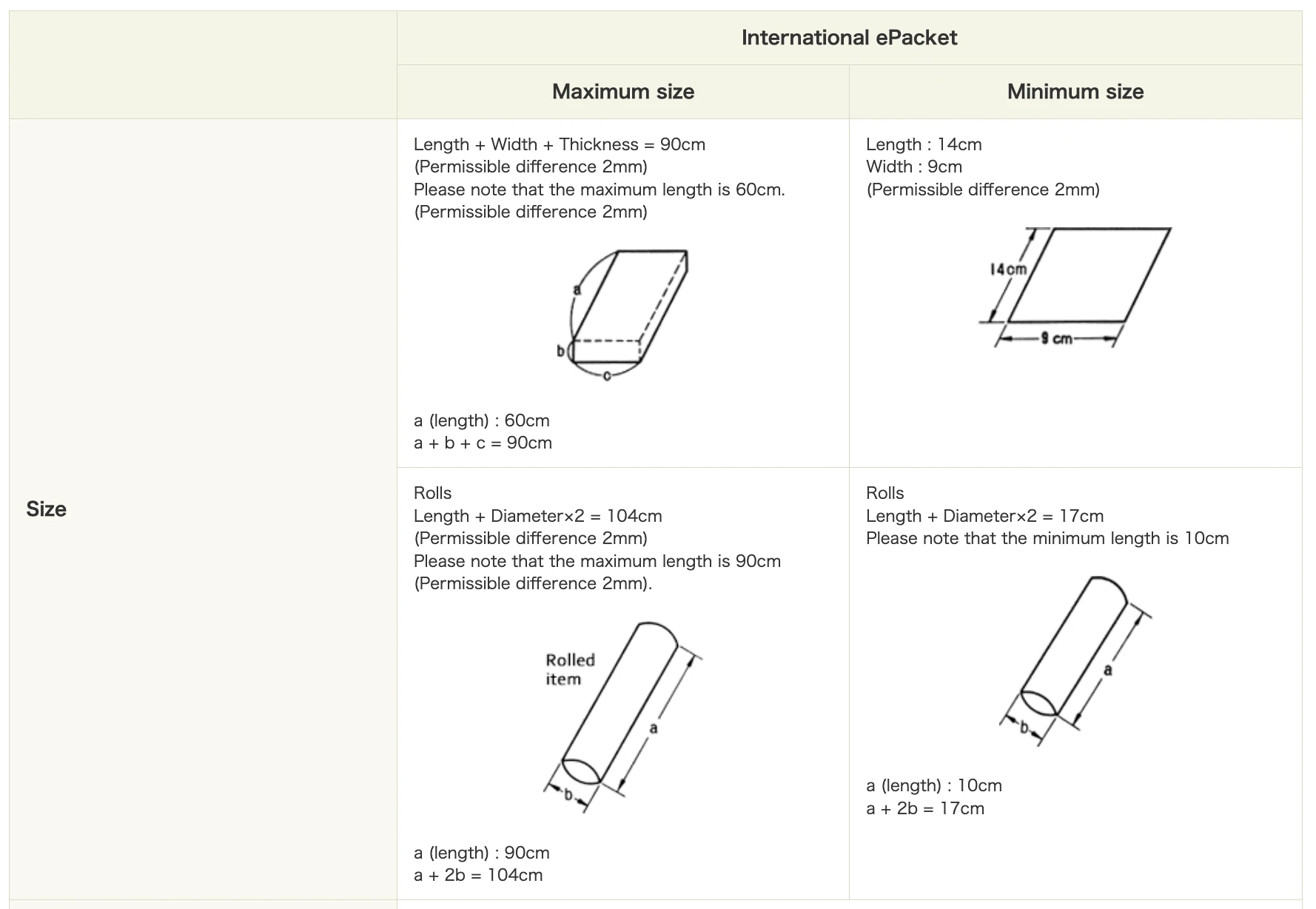 | | International ePacket | |
|---|---|---|
| | Maximum size | Minimum size |
| Size | Length + Width + Thickness = 90cm (Permissible difference 2mm) Please note that the maximum length is 60cm. (Permissible difference 2mm) a b c a (length) : 60cm a + b + c = 90cm | Length : 14cm Width : 9cm (Permissible difference 2mm) 14cm 9 cm |
| | Rolls Length + Diameter×2 = 104cm (Permissible difference 2mm) Please note that the maximum length is 90cm (Permissible difference 2mm). Rolled item a b a (length) : 90cm a + 2b = 104cm | Rolls Length + Diameter×2 = 17cm Please note that the minimum length is 10cm a b a (length) : 10cm a + 2b = 17cm |