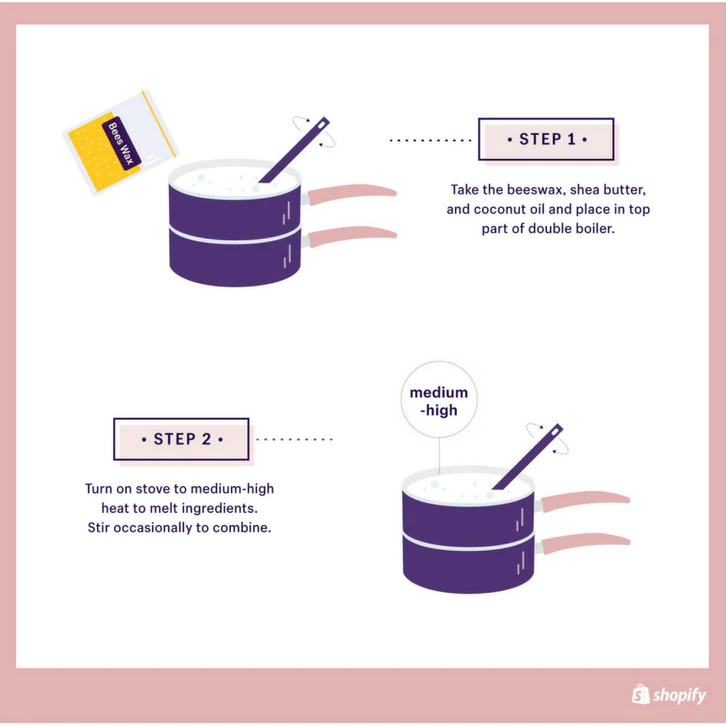 Bees Wax

• STEP 1 •

Take the beeswax, shea butter, and coconut oil and place in top part of double boiler.

medium -high

• STEP 2 •

Turn on stove to medium-high heat to melt ingredients. Stir occasionally to combine.

shopify