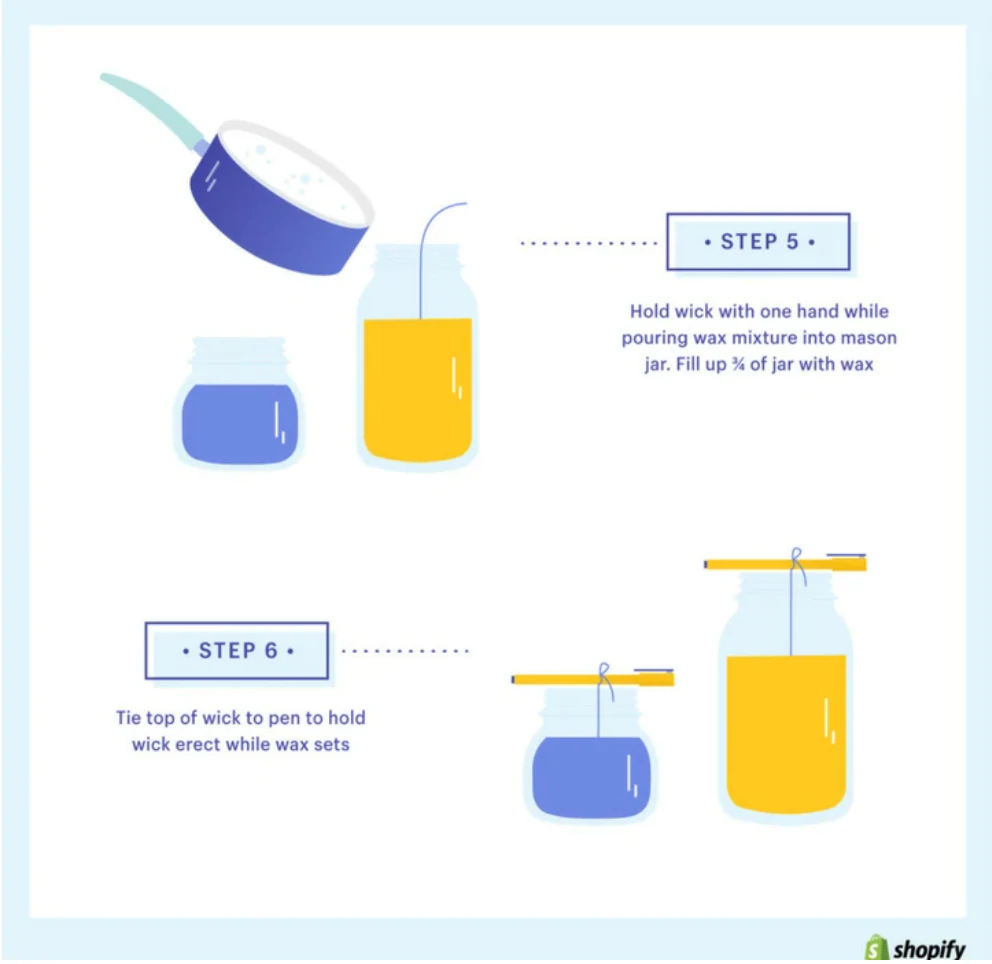 • STEP 5 •

Hold wick with one hand while pouring wax mixture into mason jar. Fill up ¾ of jar with wax

• STEP 6 •

Tie top of wick to pen to hold wick erect while wax sets

shopify