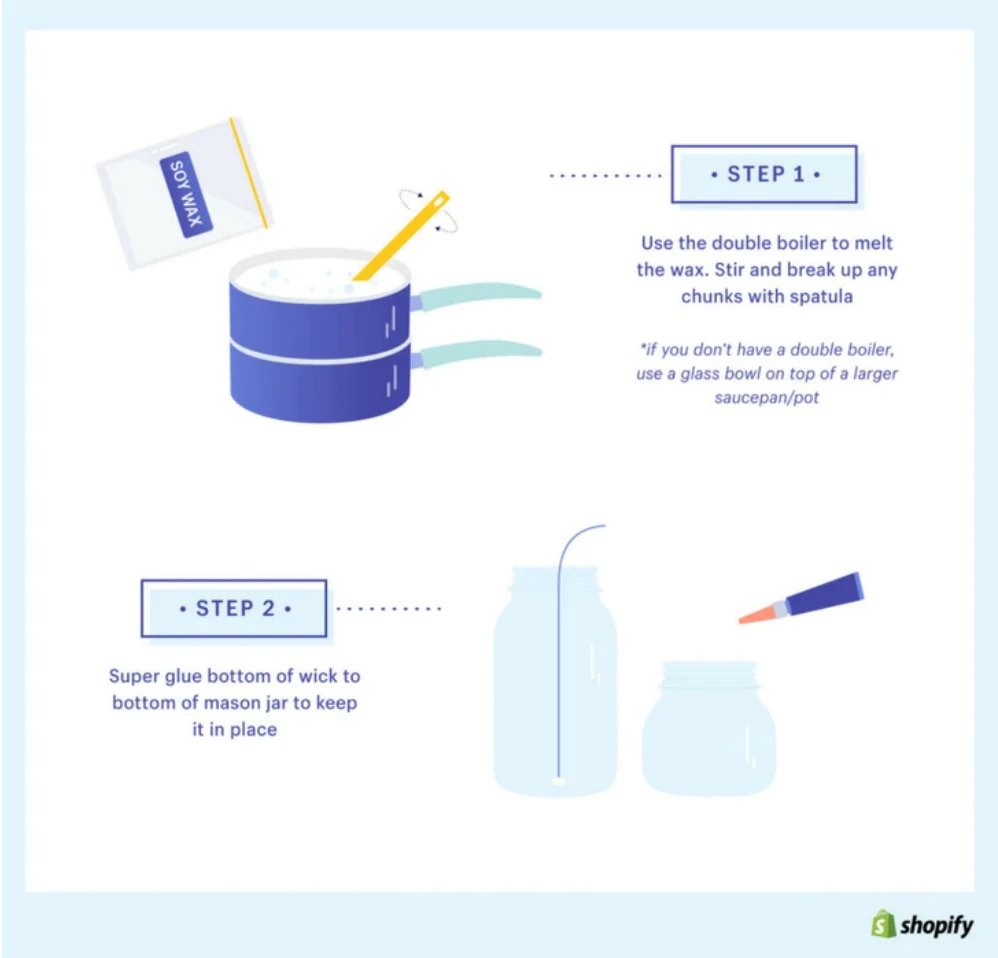 SOY WAX

• STEP 1 •

Use the double boiler to melt the wax. Stir and break up any chunks with spatula

*if you don't have a double boiler, use a glass bowl on top of a larger saucepan/pot

• STEP 2 •

Super glue bottom of wick to bottom of mason jar to keep it in place

shopify