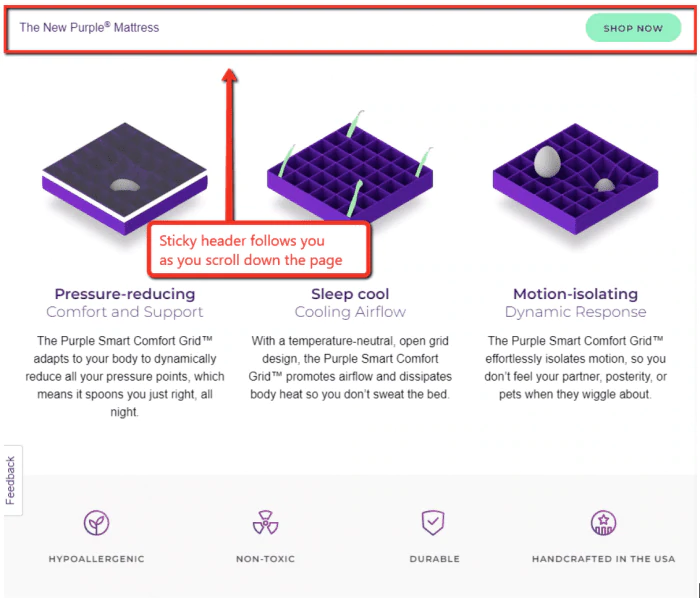 The New Purple® Mattress

SHOP NOW

Sticky header follows you as you scroll down the page

Pressure-reducing
Comfort and Support

The Purple Smart Comfort Grid™ adapts to your body to dynamically reduce all your pressure points, which means it spoons you just right, all night.

Sleep cool
Cooling Airflow

With a temperature-neutral, open grid design, the Purple Smart Comfort Grid™ promotes airflow and dissipates body heat so you don't sweat the bed.

Motion-isolating
Dynamic Response

The Purple Smart Comfort Grid™ effortlessly isolates motion, so you don't feel your partner, posterity, or pets when they wiggle about.

Feedback

HYPOALLERGENIC

NON-TOXIC

DURABLE

HANDCRAFTED IN THE USA