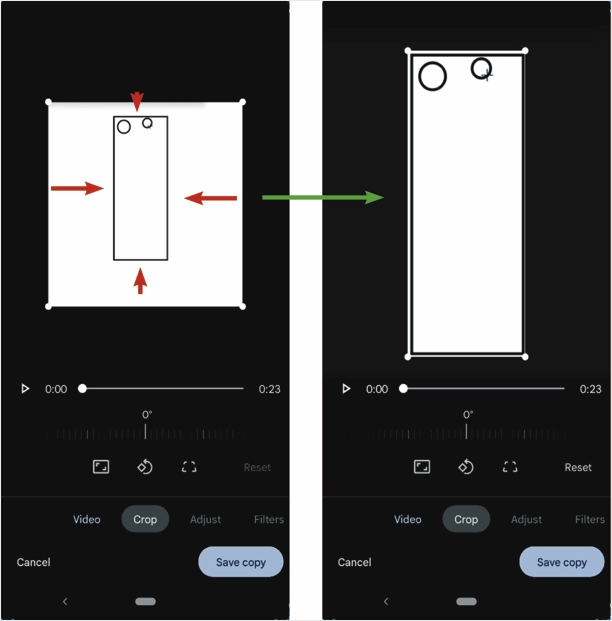 0:00 0:23

0°

Reset

Video Crop Adjust Filters

Cancel Save copy

0:00 0:23

0°

Reset

Video Crop Adjust Filters

Cancel Save copy