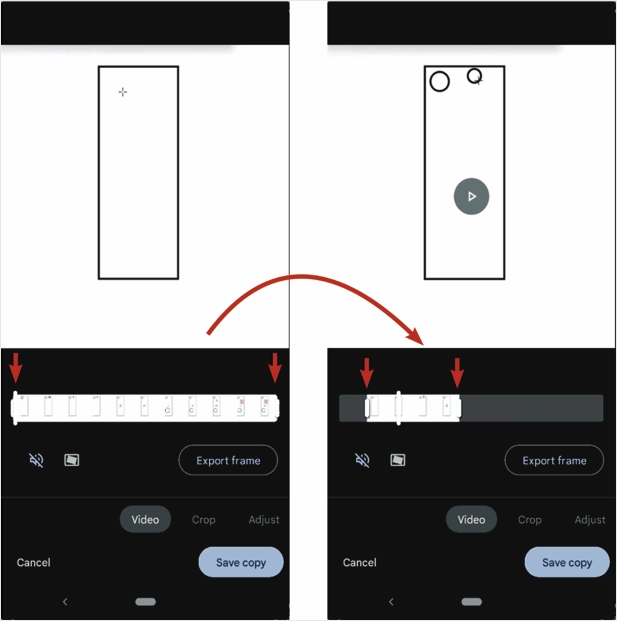 Export frame

Video Crop Adjust

Cancel Save copy

Export frame

Video Crop Adjust

Cancel Save copy