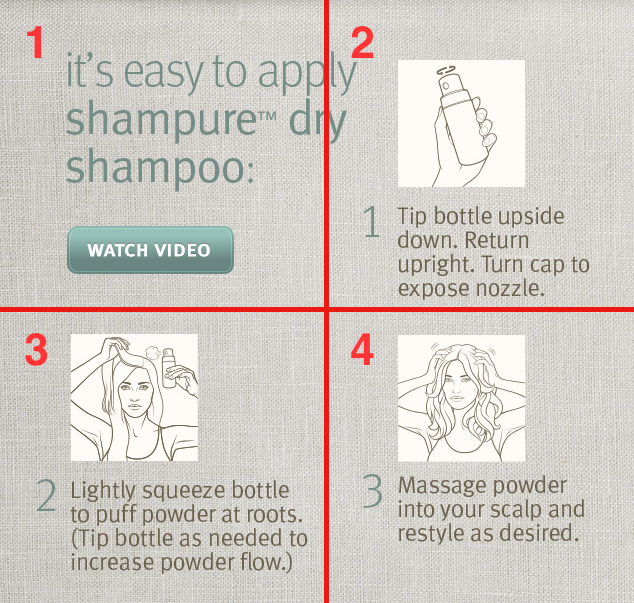 1

it's easy to apply shampure™ dry shampoo:

WATCH VIDEO

2

1 Tip bottle upside down. Return upright. Turn cap to expose nozzle.

3

2 Lightly squeeze bottle to puff powder at roots. (Tip bottle as needed to increase powder flow.)

4

3 Massage powder into your scalp and restyle as desired.