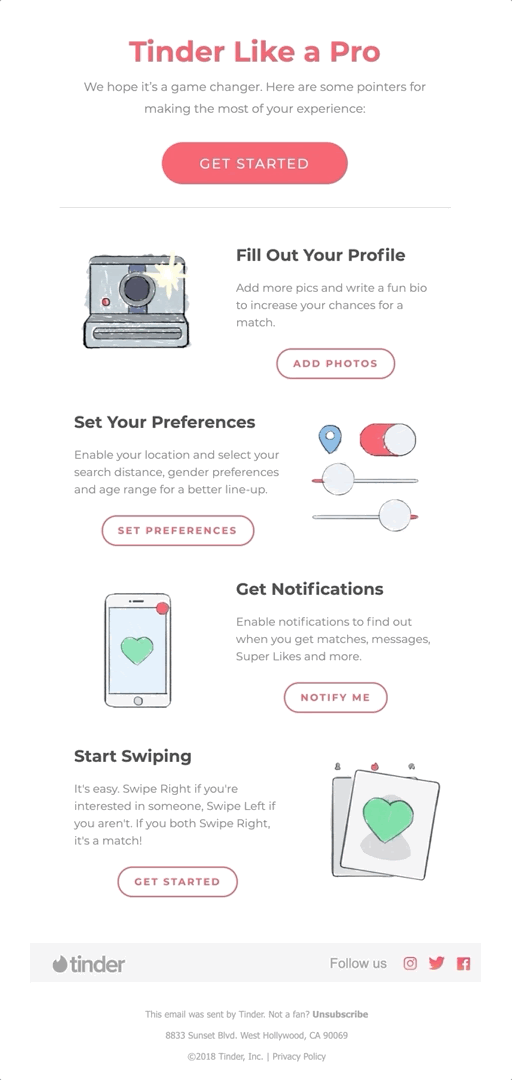 Tinder Like a Pro

We hope it's a game changer. Here are some pointers for making the most of your experience:

GET STARTED

Fill Out Your Profile

Add more pics and write a fun bio to increase your chances for a match.

ADD PHOTOS

Set Your Preferences

Enable your location and select your search distance, gender preferences and age range for a better line-up.

SET PREFERENCES

Get Notifications

Enable notifications to find out when you get matches, messages, Super Likes and more.

NOTIFY ME

Start Swiping

It's easy. Swipe Right if you're interested in someone, Swipe Left if you aren't. If you both Swipe Right, it's a match!

GET STARTED

tinder

Follow us

This email was sent by Tinder. Not a fan? Unsubscribe

8833 Sunset Blvd. West Hollywood, CA 90069

©2018 Tinder, Inc. | Privacy Policy