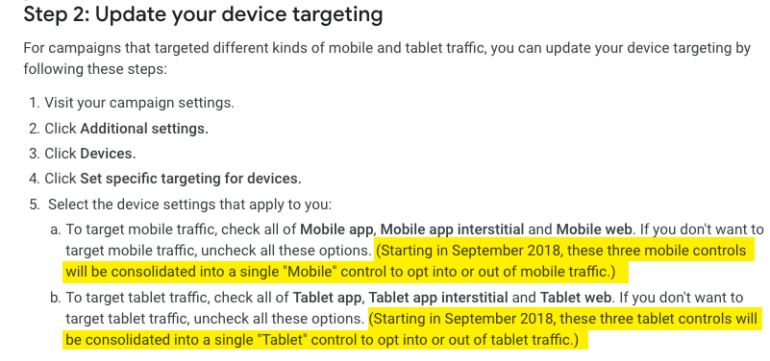 Step 2: Update your device targeting

For campaigns that targeted different kinds of mobile and tablet traffic, you can update your device targeting by following these steps:

1. Visit your campaign settings.
2. Click Additional settings.
3. Click Devices.
4. Click Set specific targeting for devices.
5. Select the device settings that apply to you:
a. To target mobile traffic, check all of Mobile app, Mobile app interstitial and Mobile web. If you don't want to target mobile traffic, uncheck all these options. (Starting in September 2018, these three mobile controls will be consolidated into a single "Mobile" control to opt into or out of mobile traffic.)
b. To target tablet traffic, check all of Tablet app, Tablet app interstitial and Tablet web. If you don't want to target tablet traffic, uncheck all these options. (Starting in September 2018, these three tablet controls will be consolidated into a single "Tablet" control to opt into or out of tablet traffic.)