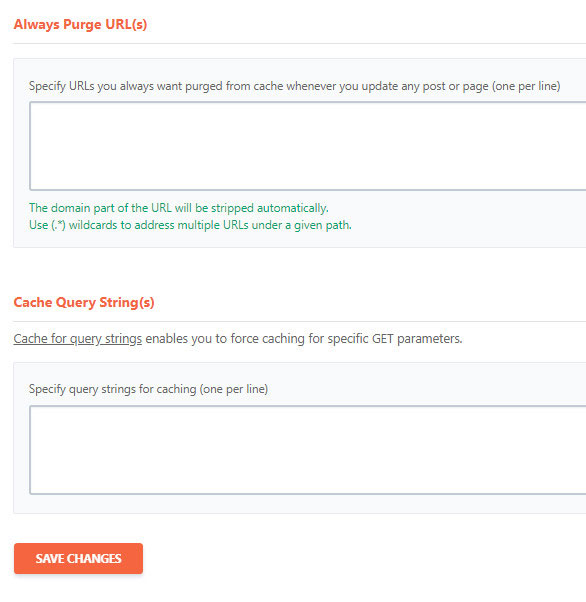 Always Purge URL(s)

Specify URLs you always want purged from cache whenever you update any post or page (one per line)

The domain part of the URL will be stripped automatically.
Use (.*) wildcards to address multiple URLs under a given path.

Cache Query String(s)

Cache for query strings enables you to force caching for specific GET parameters.

Specify query strings for caching (one per line)

SAVE CHANGES